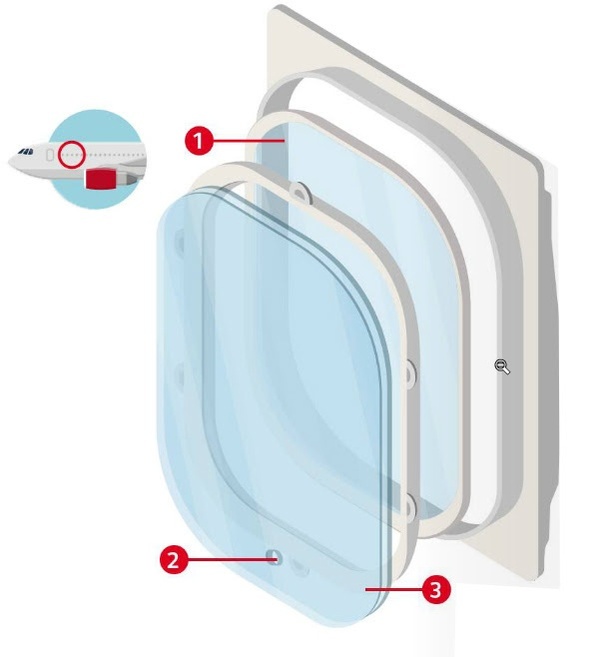 1

2

3