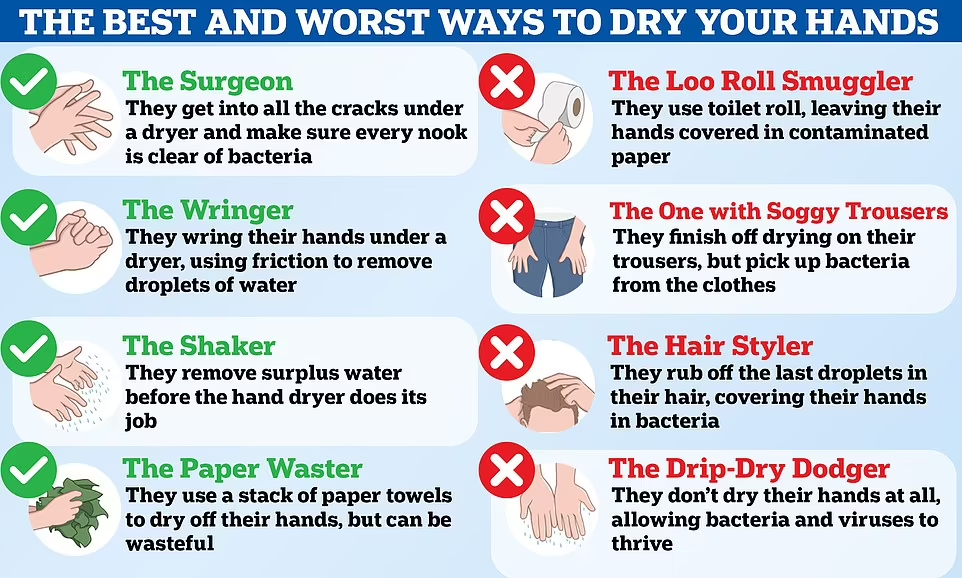 THE BEST AND WORST WAYS TO DRY YOUR HANDS

The Surgeon
They get into all the cracks under a dryer and make sure every nook is clear of bacteria

The Wringer
They wring their hands under a dryer, using friction to remove droplets of water

The Shaker
They remove surplus water before the hand dryer does its job

The Paper Waster
They use a stack of paper towels to dry off their hands, but can be wasteful

The Loo Roll Smuggler
They use toilet roll, leaving their hands covered in contaminated paper

The One with Soggy Trousers
They finish off drying on their trousers, but pick up bacteria from the clothes

The Hair Styler
They rub off the last droplets in their hair, covering their hands in bacteria

The Drip-Dry Dodger
They don't dry their hands at all, allowing bacteria and viruses to thrive