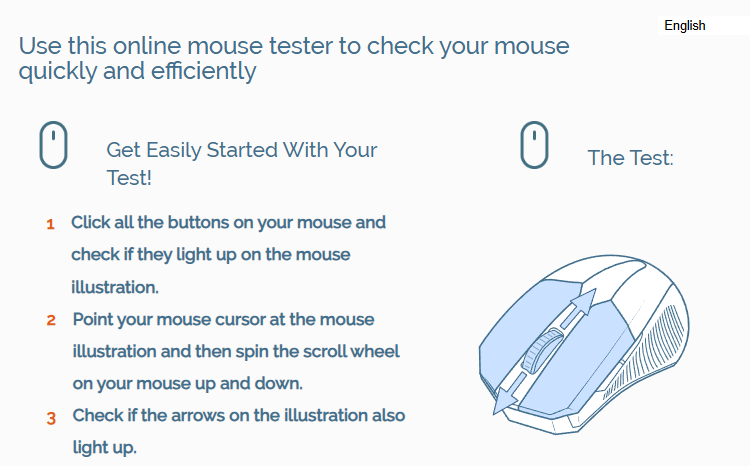 English

Use this online mouse tester to check your mouse quickly and efficiently

Get Easily Started With Your Test!

1 Click all the buttons on your mouse and check if they light up on the mouse illustration.

2 Point your mouse cursor at the mouse illustration and then spin the scroll wheel on your mouse up and down.

3 Check if the arrows on the illustration also light up.

The Test: