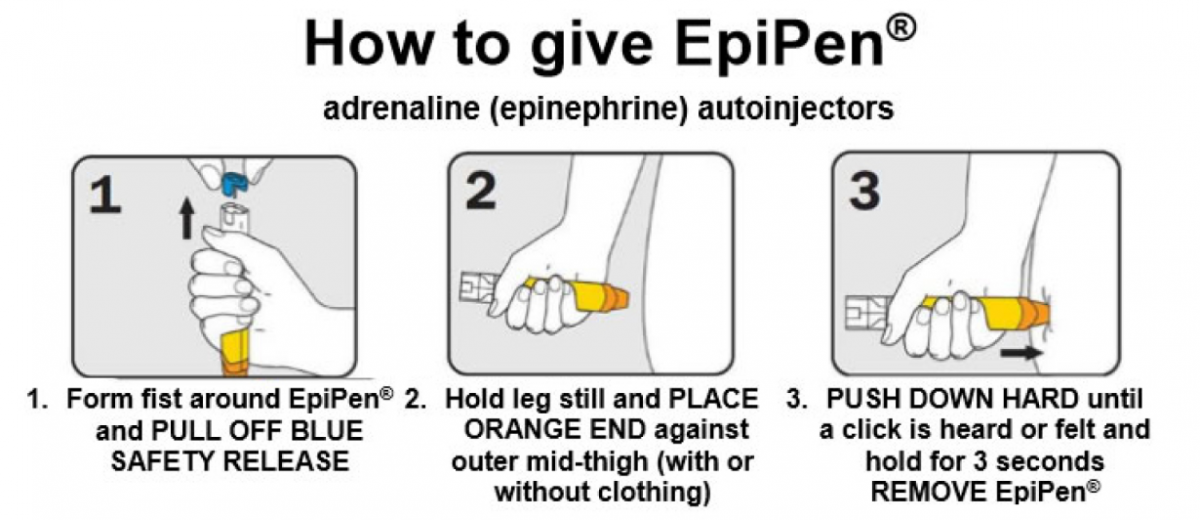 How to give EpiPen®

adrenaline (epinephrine) autoinjectors

1

2

3

1. Form fist around EpiPen® and PULL OFF BLUE SAFETY RELEASE

2. Hold leg still and PLACE ORANGE END against outer mid-thigh (with or without clothing)

3. PUSH DOWN HARD until a click is heard or felt and hold for 3 seconds REMOVE EpiPen®